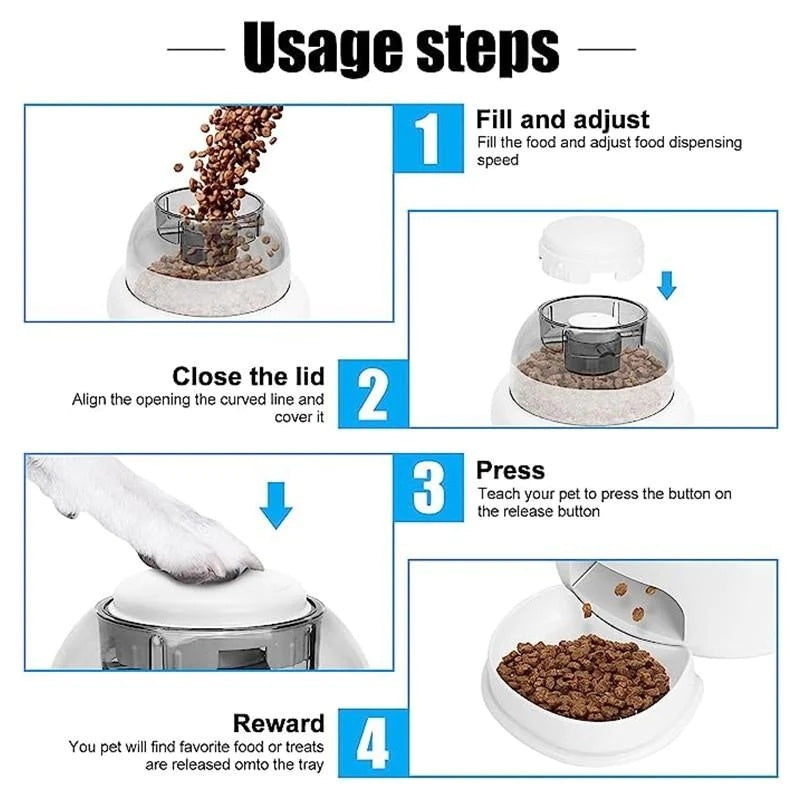 Usage steps

1

Fill and adjust
Fill the food and adjust food dispensing speed

Close the lid
Align the opening the curved line and cover it

2

3

Press
Teach your pet to press the button on the release button

Reward
You pet will find favorite food or treats are released omto the tray

4