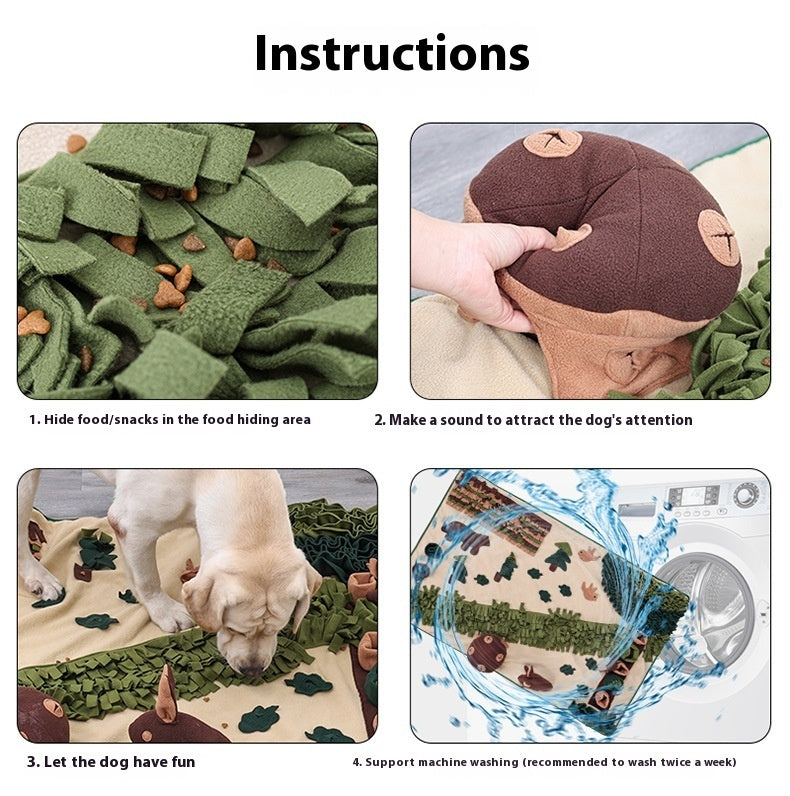 Instructions

1. Hide food/snacks in the food hiding area

2. Make a sound to attract the dog's attention

3. Let the dog have fun

4. Support machine washing (recommended to wash twice a week)